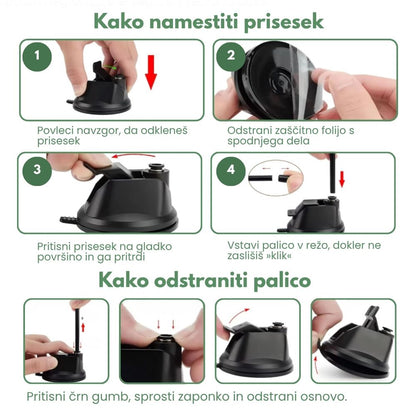 Kako namestiti prisesek

1

Povleci navzgor, da odkleneš prisesek

2

Odstrani zaščitno folijo s spodnjega dela

3

Pritisni prisesek na gladko površino in ga pritrdi

4

Vstavi palico v režo, dokler ne zaslišiš »klik«

Kako odstraniti palico

Pritisni črn gumb, sprosti zaponko in odstrani osnovo.